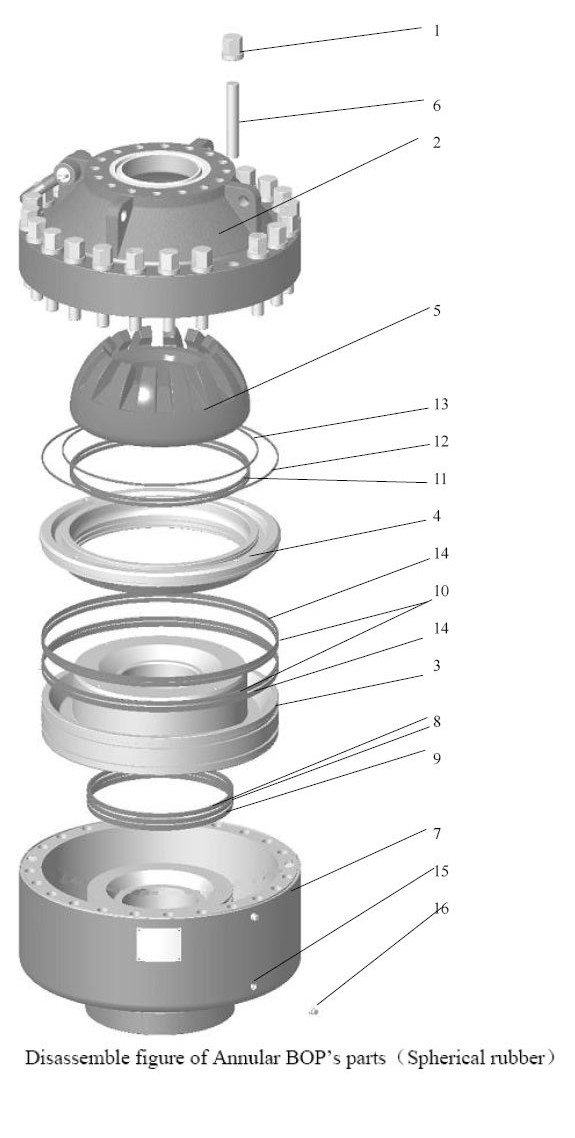 1
6
2
5
13
12
11
4
14
10
14
3
8
9
7
15
16

Disassemble figure of Annular BOP's parts（Spherical rubber）